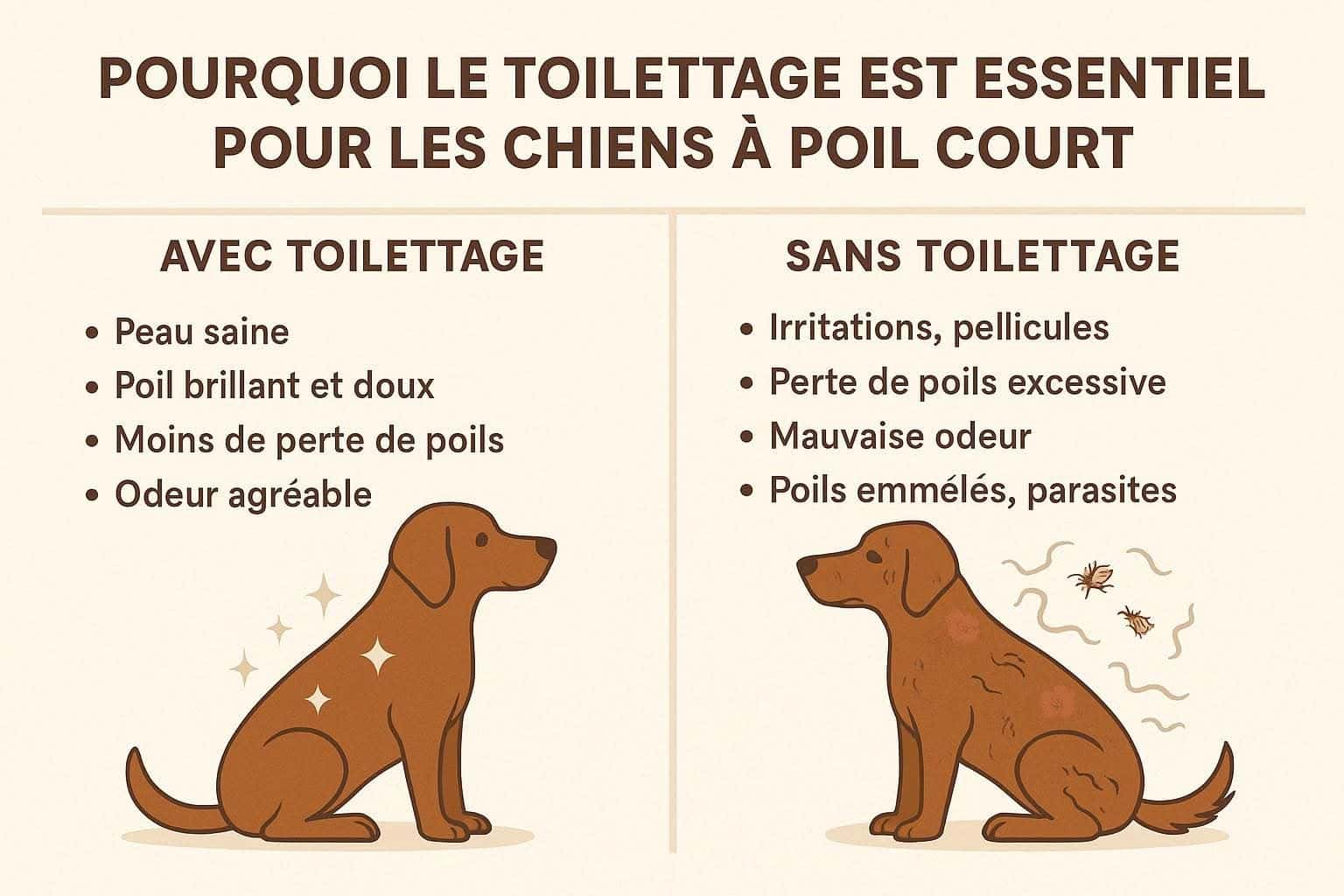 POURQUOI LE TOILETTAGE EST ESSENTIEL POUR LES CHIENS À POIL COURT

AVEC TOILETTAGE

• Peau saine
• Poil brillant et doux
• Moins de perte de poils
• Odeur agréable

SANS TOILETTAGE

• Irritations, pellicules
• Perte de poils excessive
• Mauvaise odeur
• Poils emmélés, parasites